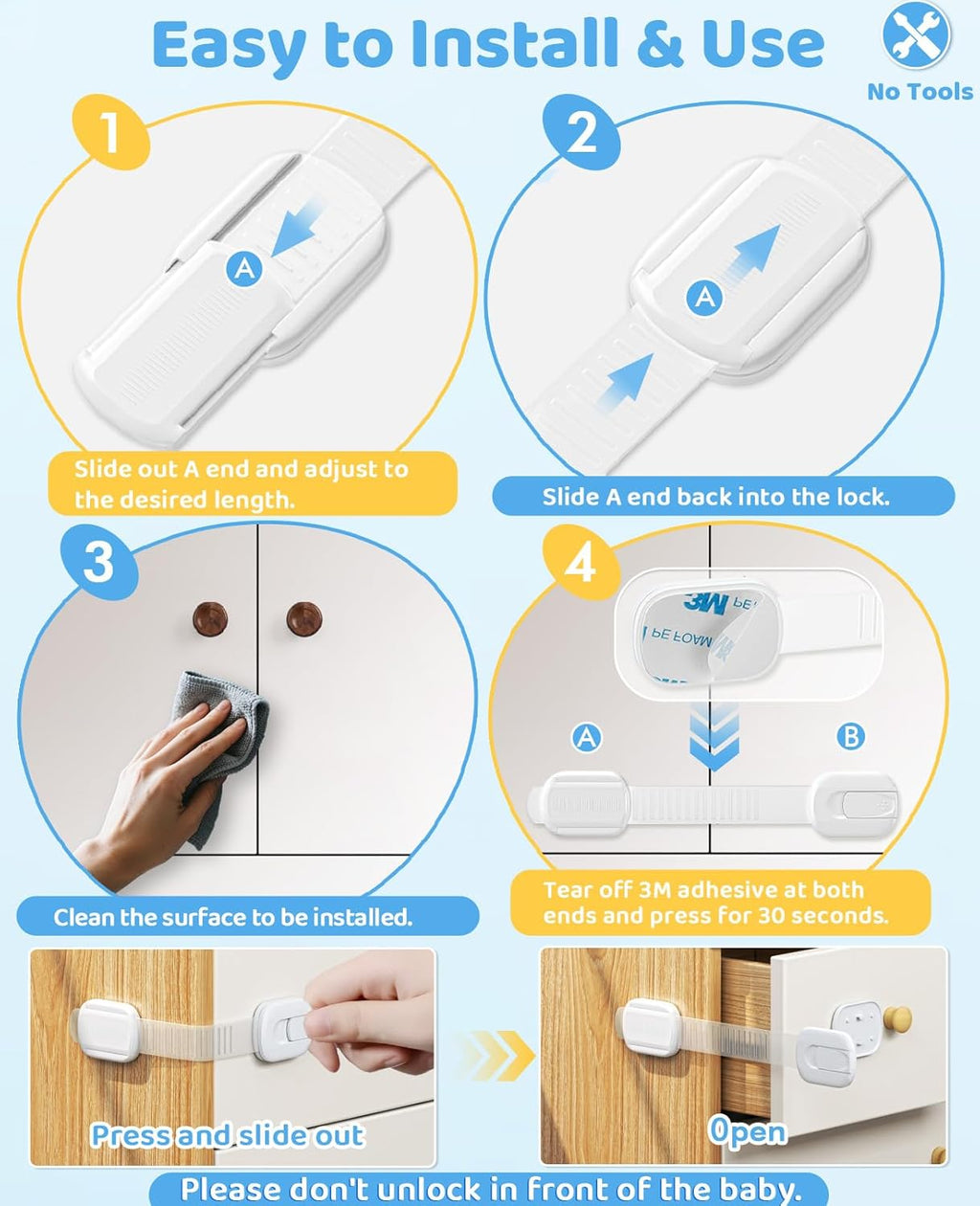 Easy to Install & Use

No Tools

1

A

Slide out A end and adjust to the desired length.

2

A

Slide A end back into the lock.

3

Clean the surface to be installed.

4

3M PE FOAM

A

B

Tear off 3M adhesive at both ends and press for 30 seconds.

Press and slide out

Open

Please don't unlock in front of the baby.